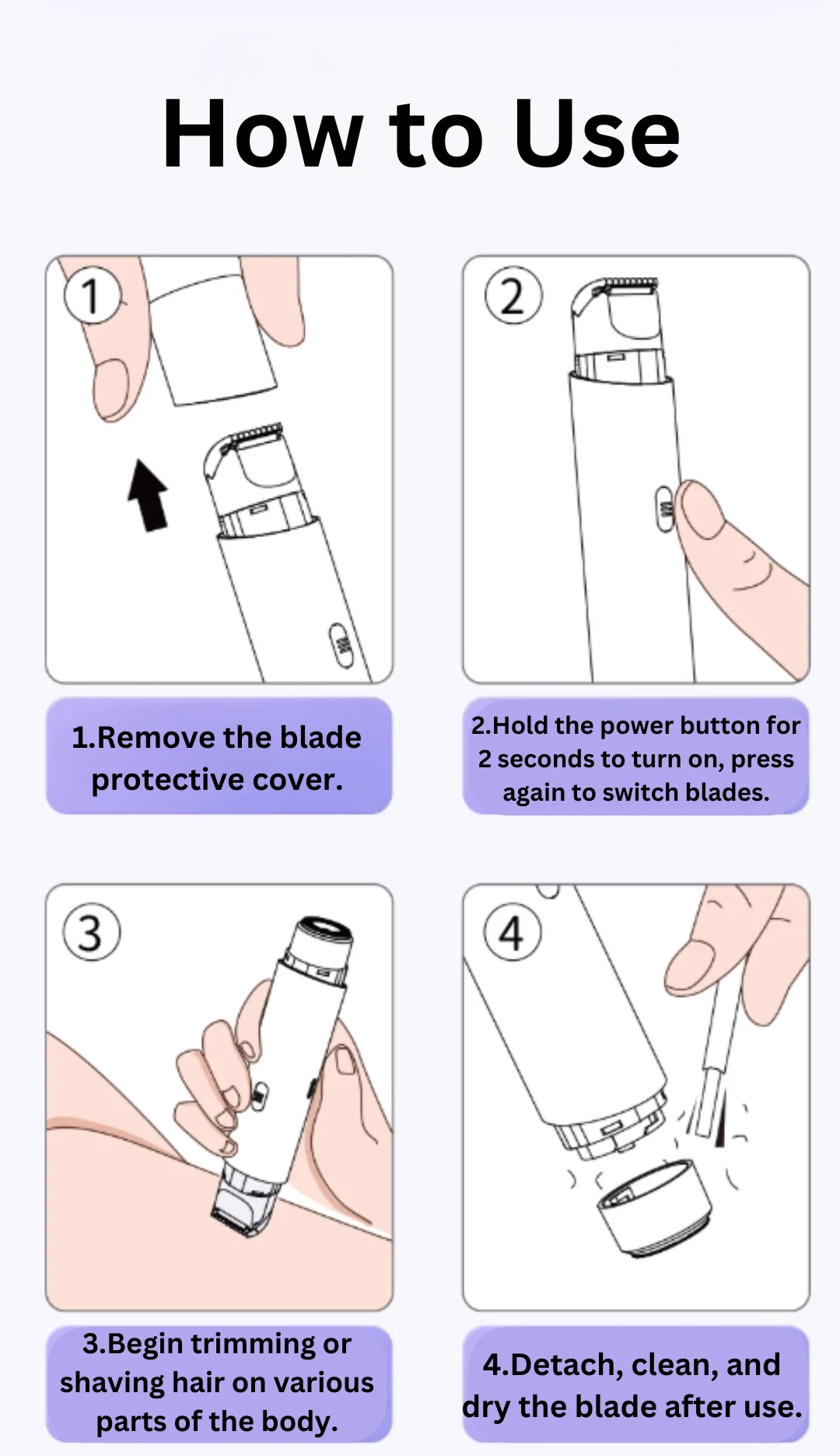 How to Use

1

1.Remove the blade protective cover.

2

2.Hold the power button for 2 seconds to turn on, press again to switch blades.

3

3.Begin trimming or shaving hair on various parts of the body.

4

4.Detach, clean, and dry the blade after use.