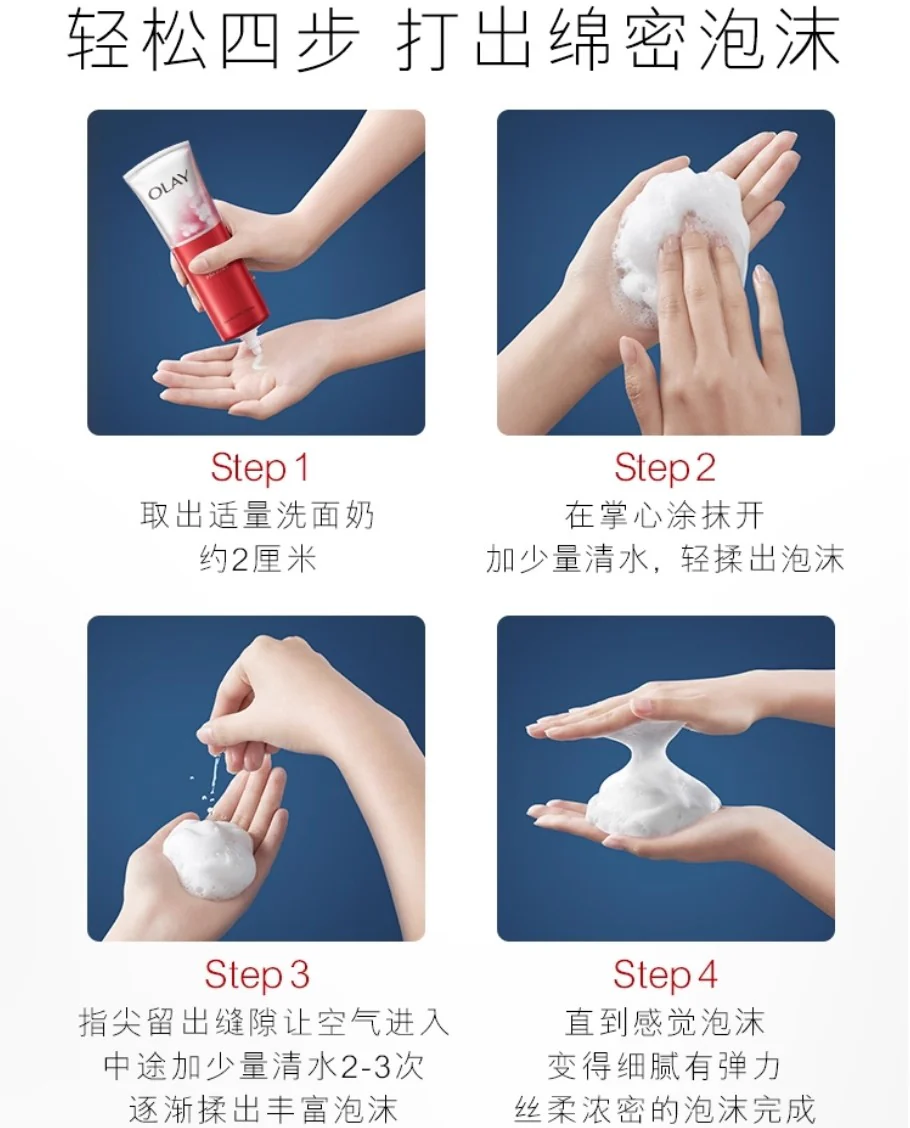 轻松四步 打出绵密泡沫

OLAY

Step 1
取出适量洗面奶
约2厘米

Step 2
在掌心涂抹开
加少量清水，轻揉出泡沫

Step 3
指尖留出缝隙让空气进入
中途加少量清水2-3次
逐渐揉出丰富泡沫

Step 4
直到感觉泡沫
变得细腻有弹力
丝柔浓密的泡沫完成