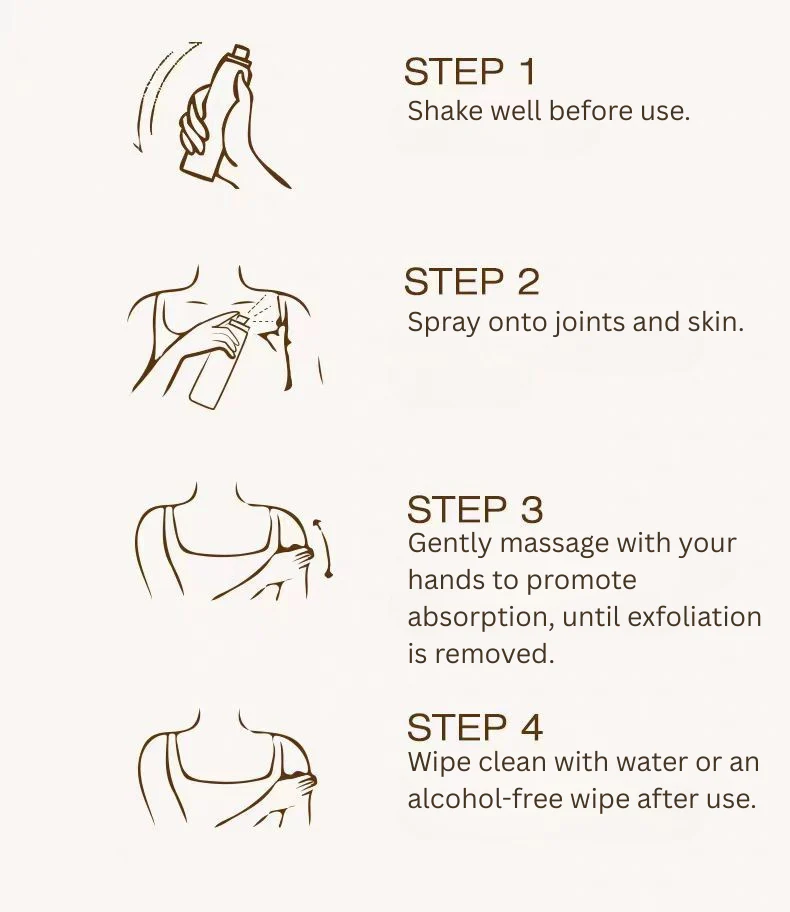 STEP 1
Shake well before use.

STEP 2
Spray onto joints and skin.

STEP 3
Gently massage with your hands to promote absorption, until exfoliation is removed.

STEP 4
Wipe clean with water or an alcohol-free wipe after use.